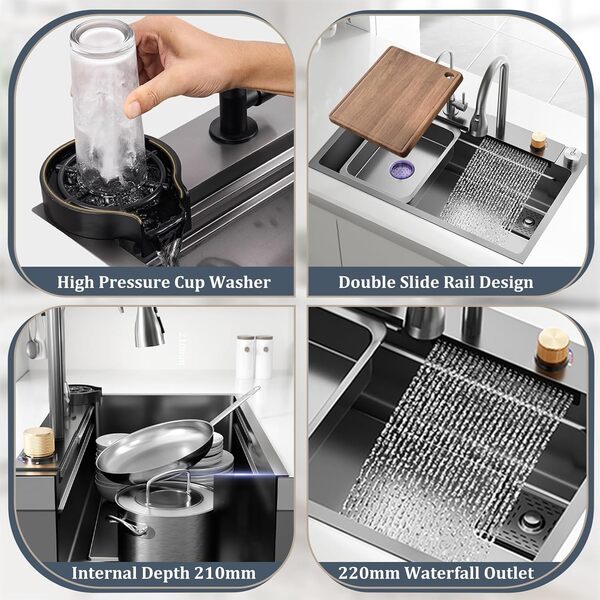 High Pressure Cup Washer

Double Slide Rail Design

Internal Depth 210mm

220mm Waterfall Outlet